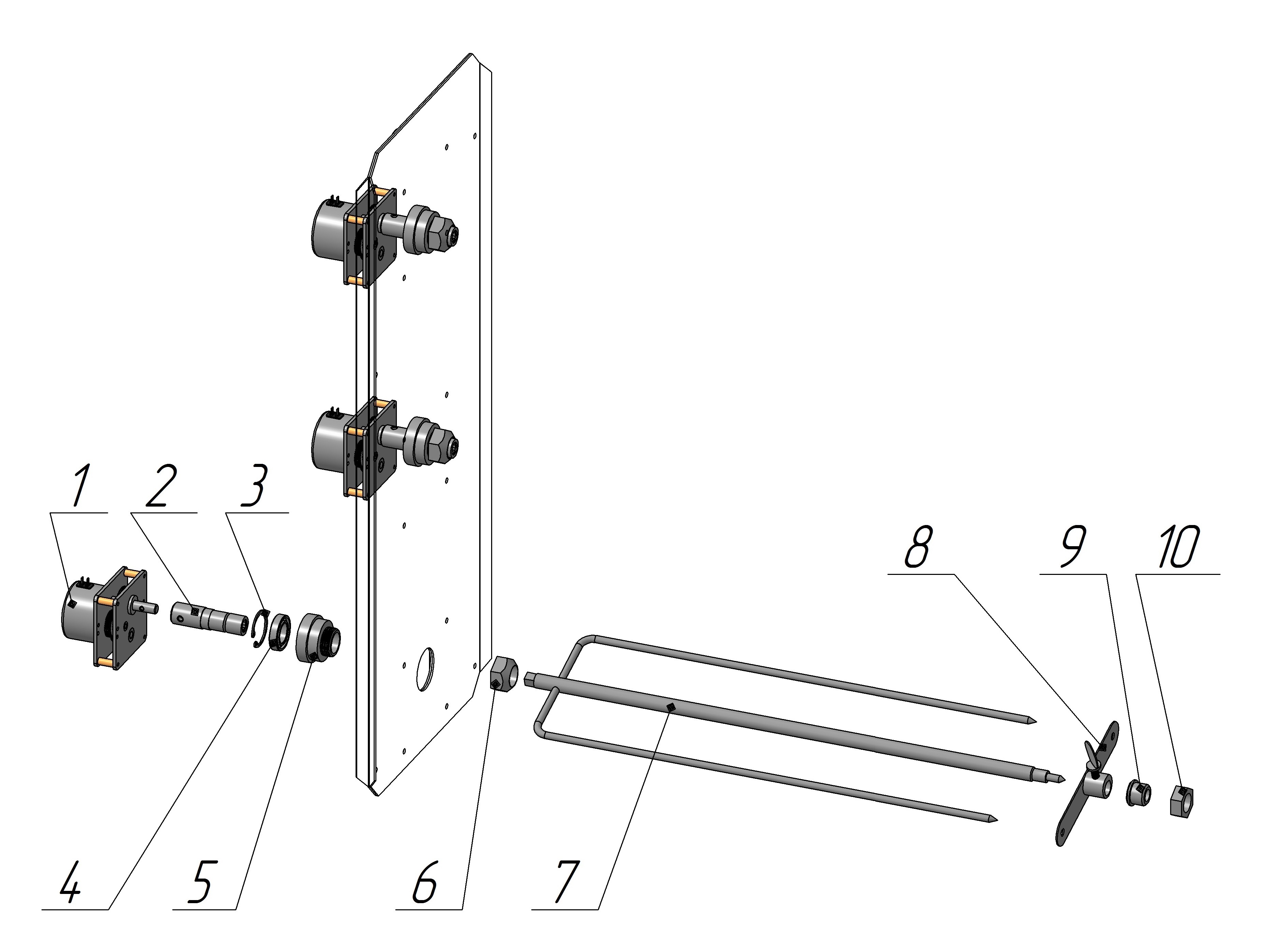 1 2 3

8 9 10

4 5 6 7